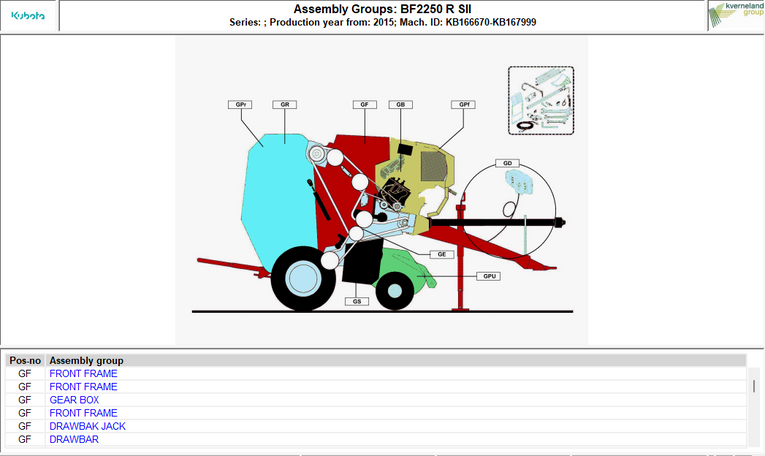 Kubota

Assembly Groups: BF2250 R SII
Series: ; Production year from: 2015; Mach. ID: KB166670-KB167999

kverneland group

GPr
GR
GF
GB
GPf
GD
GE
GPU
GS

| Pos-no | Assembly group |
|---|---|
| GF | FRONT FRAME |
| GF | FRONT FRAME |
| GF | GEAR BOX |
| GF | FRONT FRAME |
| GF | DRAWBAK JACK |
| GF | DRAWBAR |